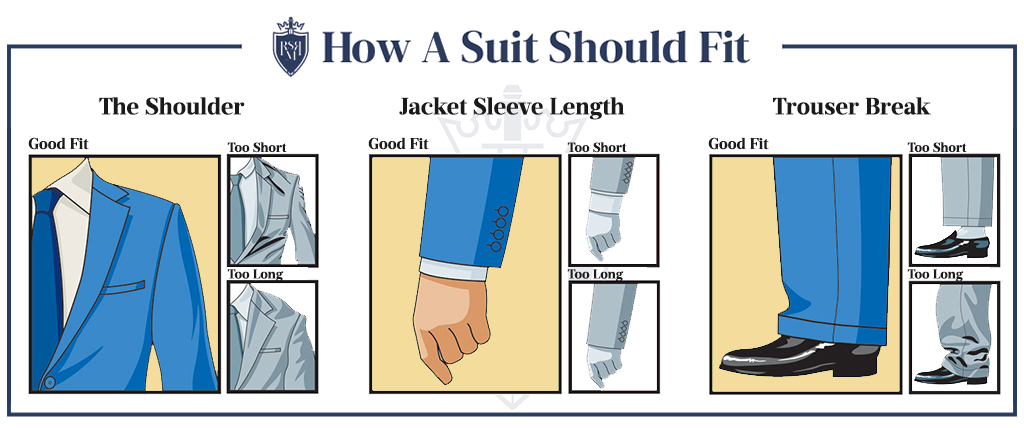 RM

How A Suit Should Fit

The Shoulder

Good Fit

Too Short

Too Long

Jacket Sleeve Length

Good Fit

Too Short

Too Long

Trouser Break

Good Fit

Too Short

Too Long